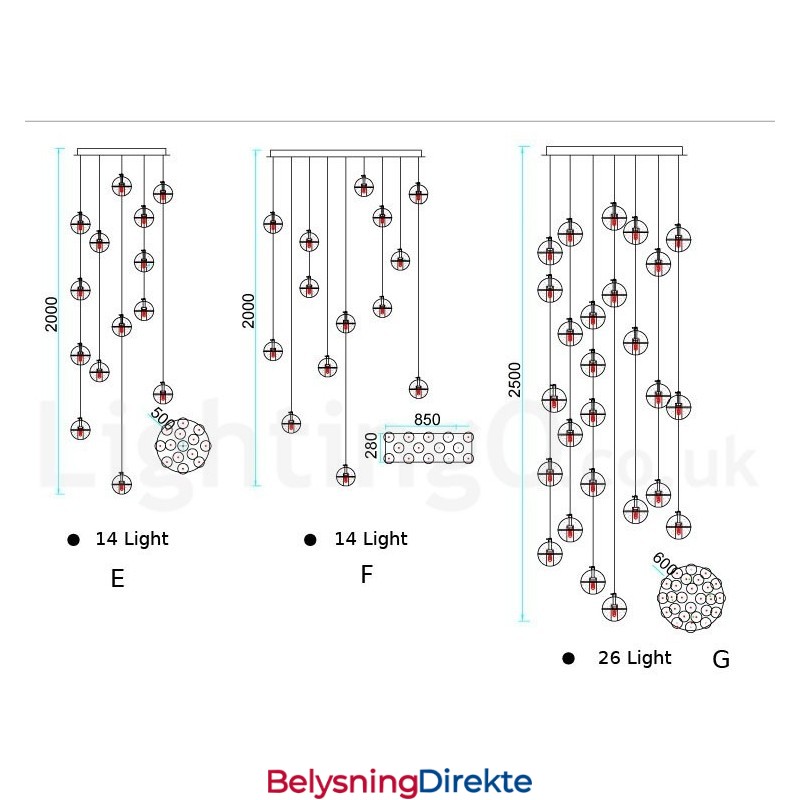 2000

500

● 14 Light

E

2000

850

280

● 14 Light

F

2500

600

● 26 Light

G

LightingO.co.uk

BelysningDirekte