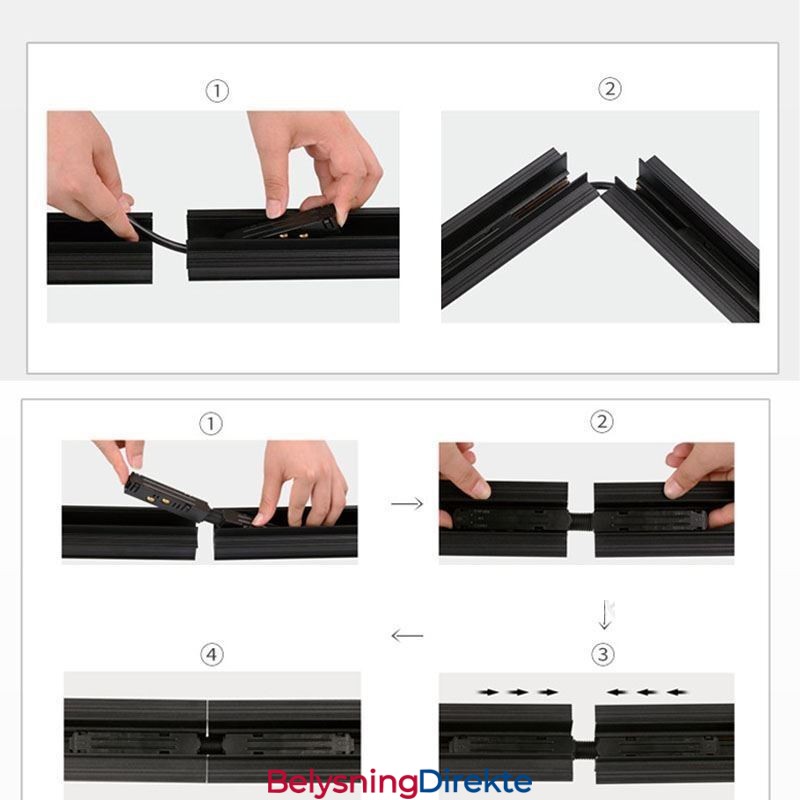 ①

②

①

②

④

③

BelysningDirekte