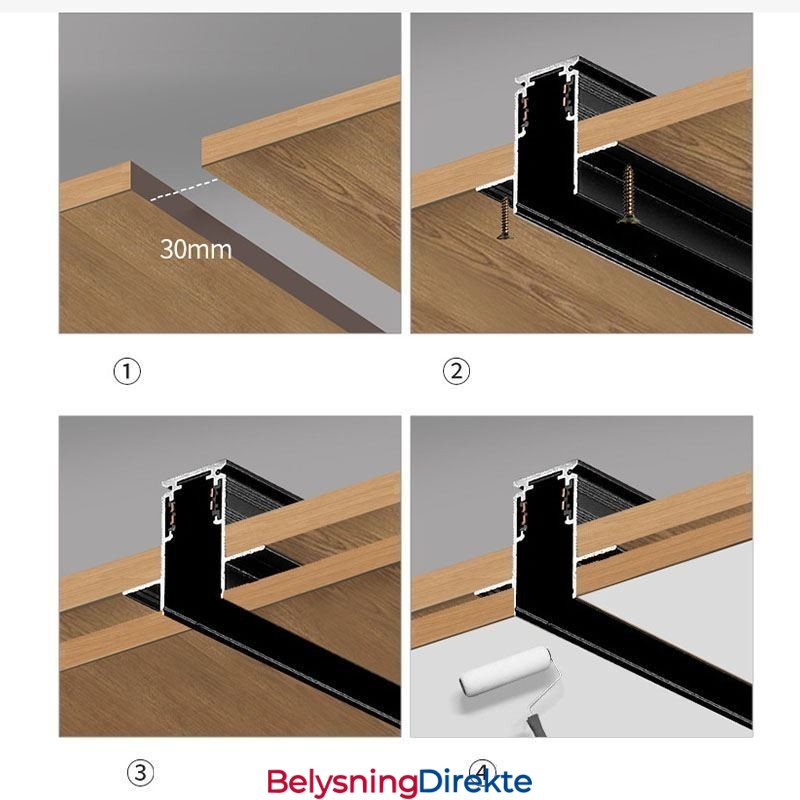 30mm

①

②

③

④

BelysningDirekte