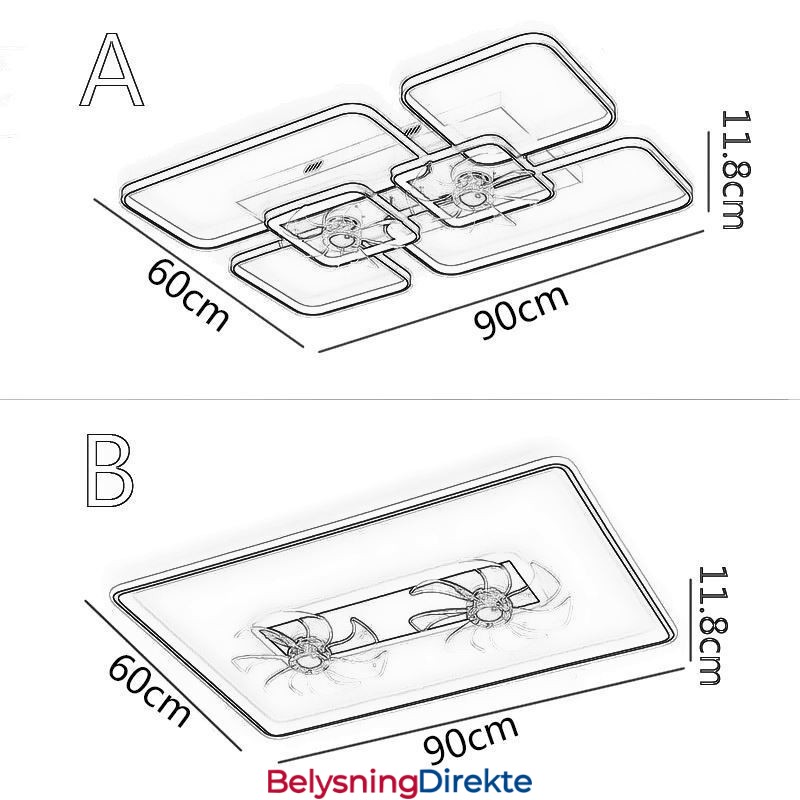 A

11.8cm

60cm

90cm

B

11.8cm

60cm

90cm

BelysningDirekte